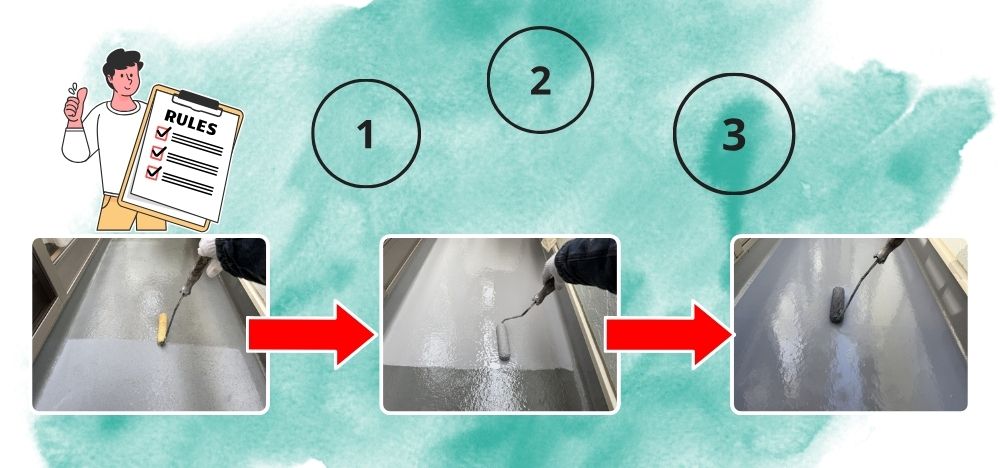 RULES

1

2

3